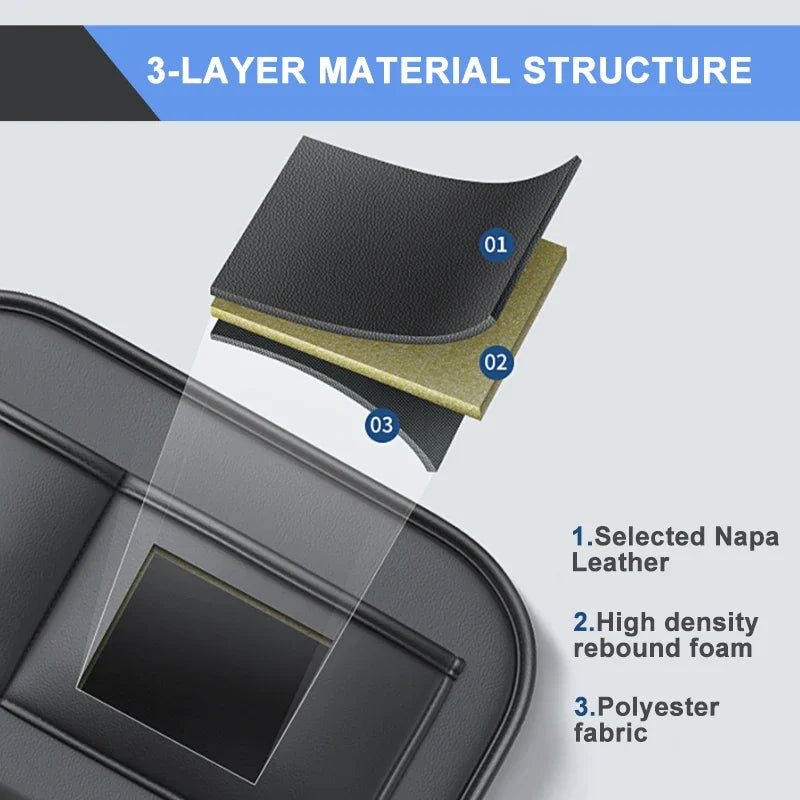 3-LAYER MATERIAL STRUCTURE

01

02

03

1.Selected Napa Leather

2.High density rebound foam

3.Polyester fabric