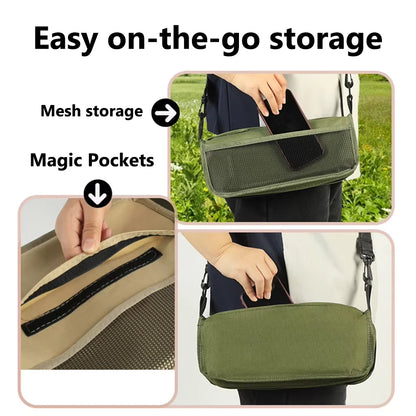 Easy on-the-go storage

Mesh storage

Magic Pockets